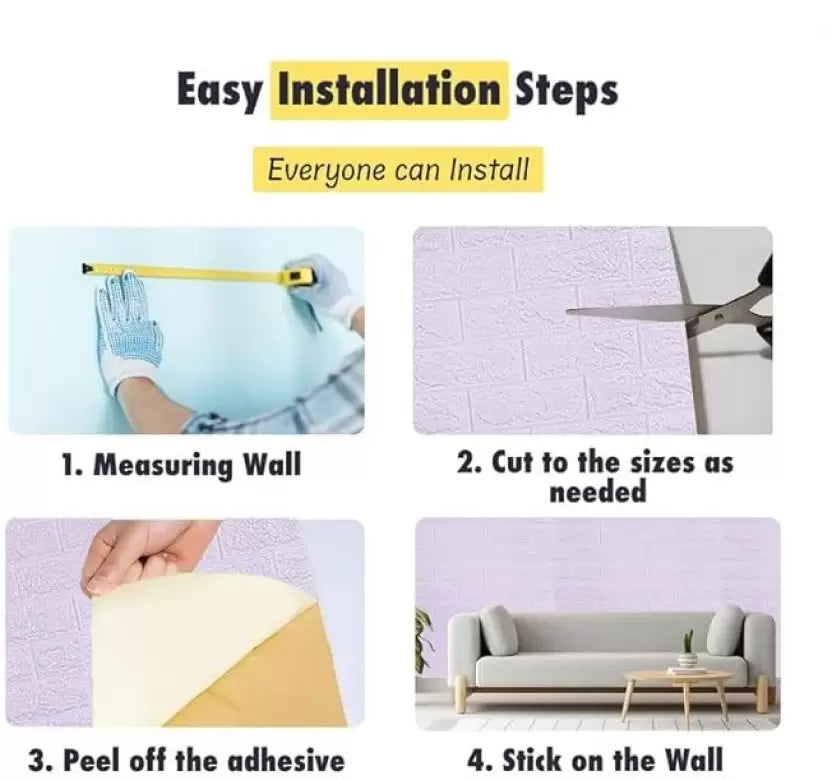 Easy Installation Steps

Everyone can Install

1. Measuring Wall

2. Cut to the sizes as needed

3. Peel off the adhesive

4. Stick on the Wall