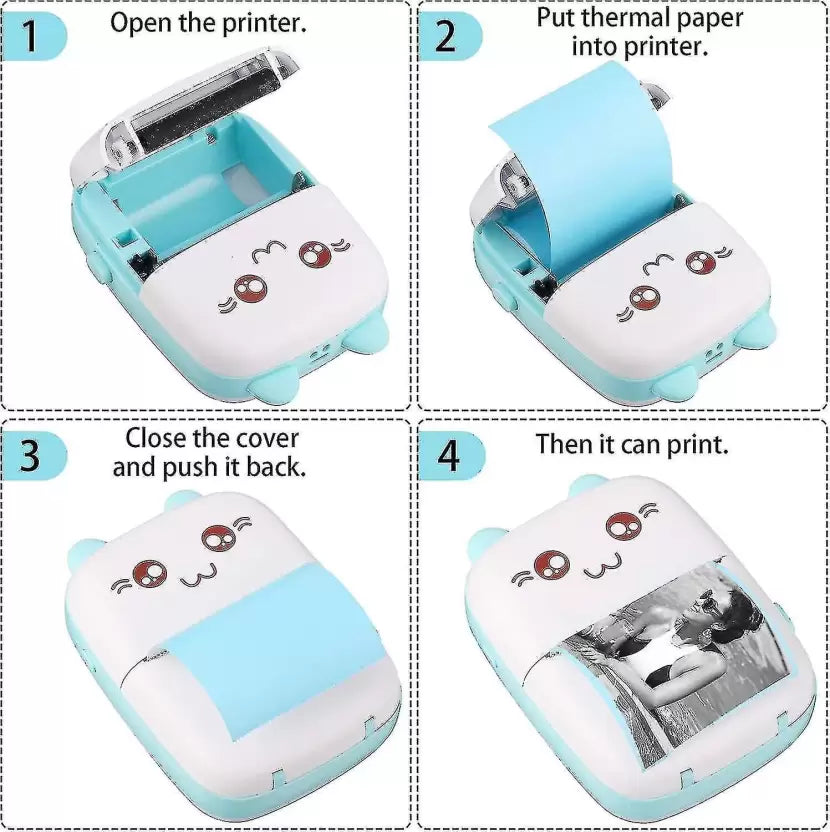 1 Open the printer.

2 Put thermal paper into printer.

3 Close the cover and push it back.

4 Then it can print.